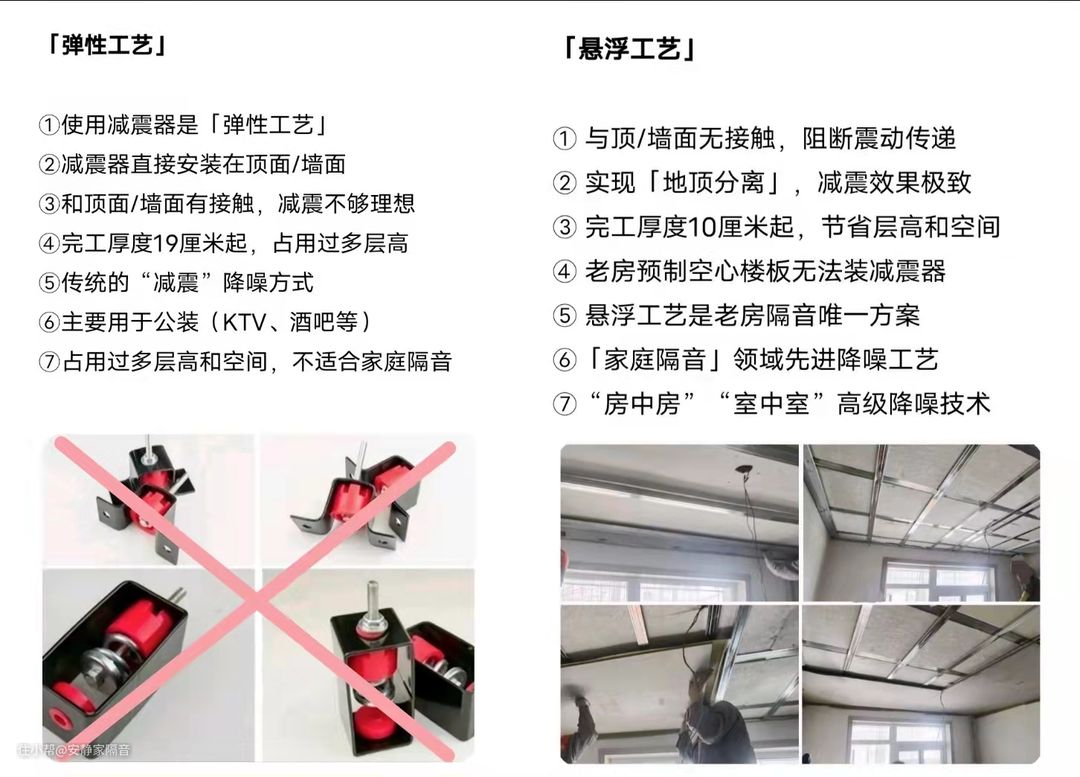 「弹性工艺」

①使用减震器是「弹性工艺」
②减震器直接安装在顶面/墙面
③和顶面/墙面有接触，减震不够理想
④完工厚度19厘米起，占用过多层高
⑤传统的“减震”降噪方式
⑥主要用于公装（KTV、酒吧等）
⑦占用过多层高和空间，不适合家庭隔音

住小帮@安静家隔音

「悬浮工艺」

① 与顶/墙面无接触，阻断震动传递
② 实现「地顶分离」，减震效果极致
③ 完工厚度10厘米起，节省层高和空间
④ 老房预制空心楼板无法装减震器
⑤ 悬浮工艺是老房隔音唯一方案
⑥「家庭隔音」领域先进降噪工艺
⑦“房中房”“室中室”高级降噪技术