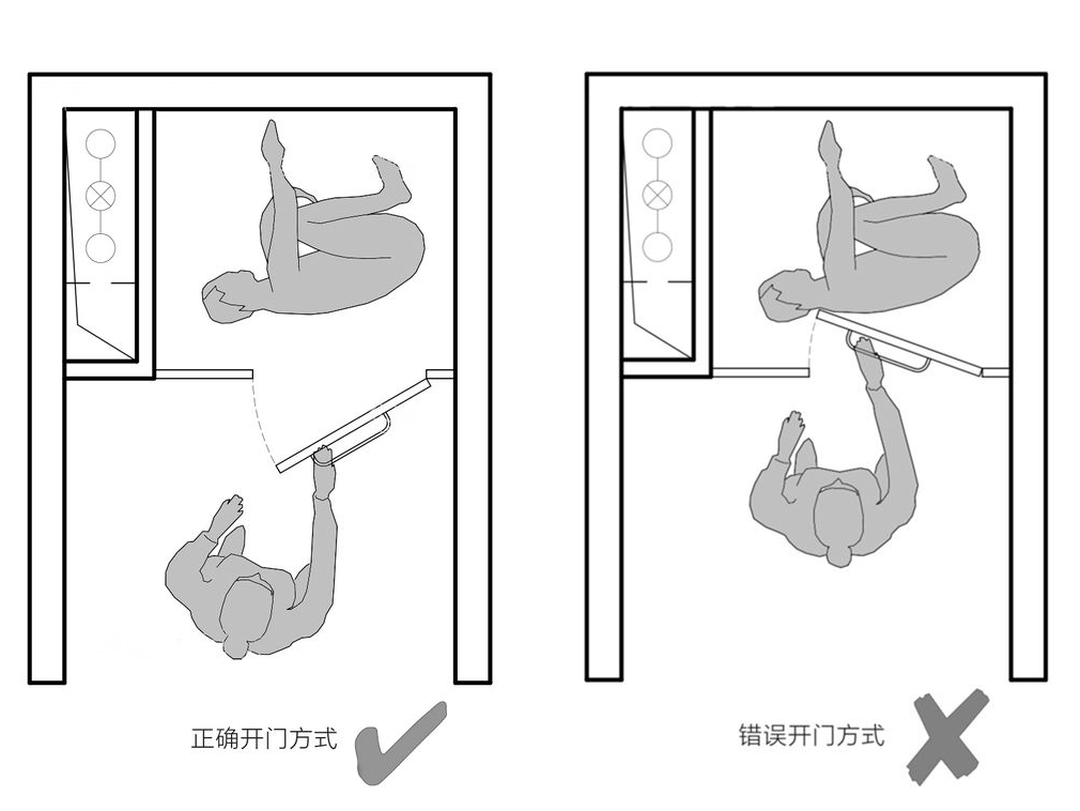 正确开门方式

错误开门方式