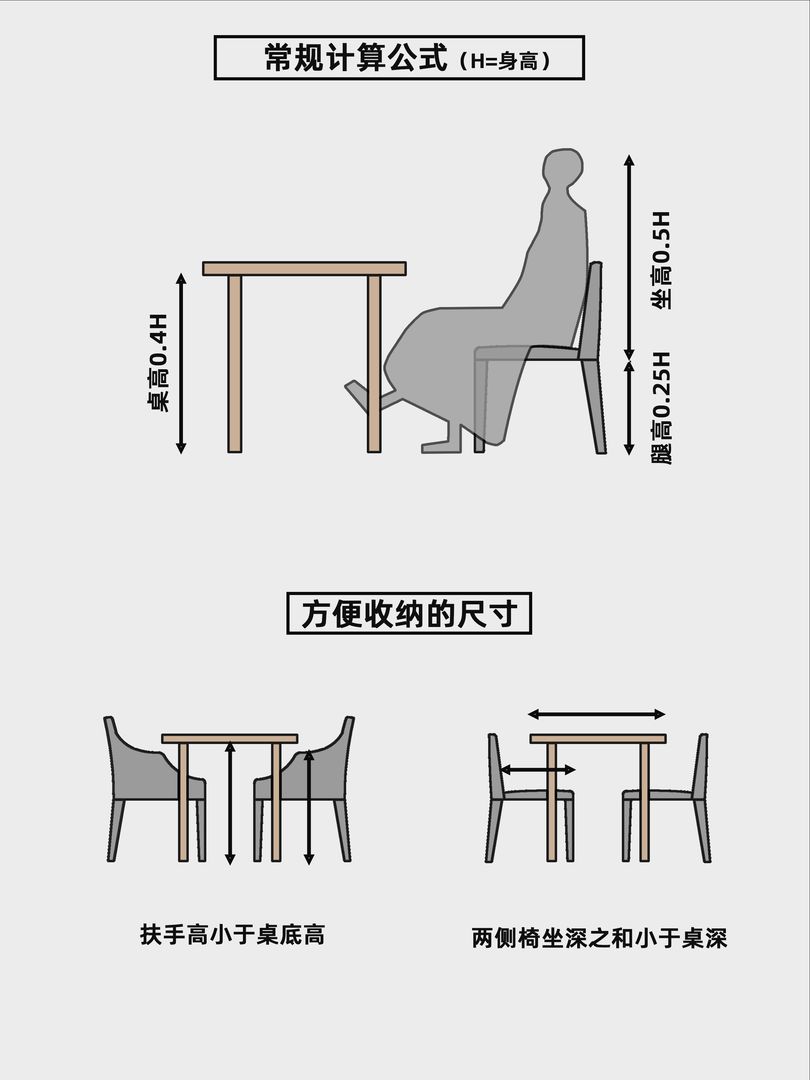 常规计算公式（H=身高）

桌高0.4H

坐高0.5H

腿高0.25H

方便收纳的尺寸

扶手高小于桌底高

两侧椅坐深之和小于桌深