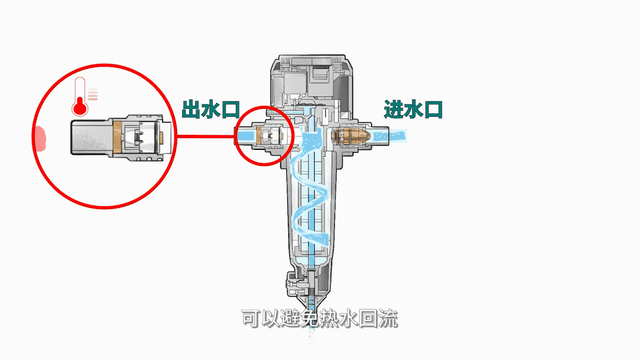 出水口

进水口

可以避免热水回流