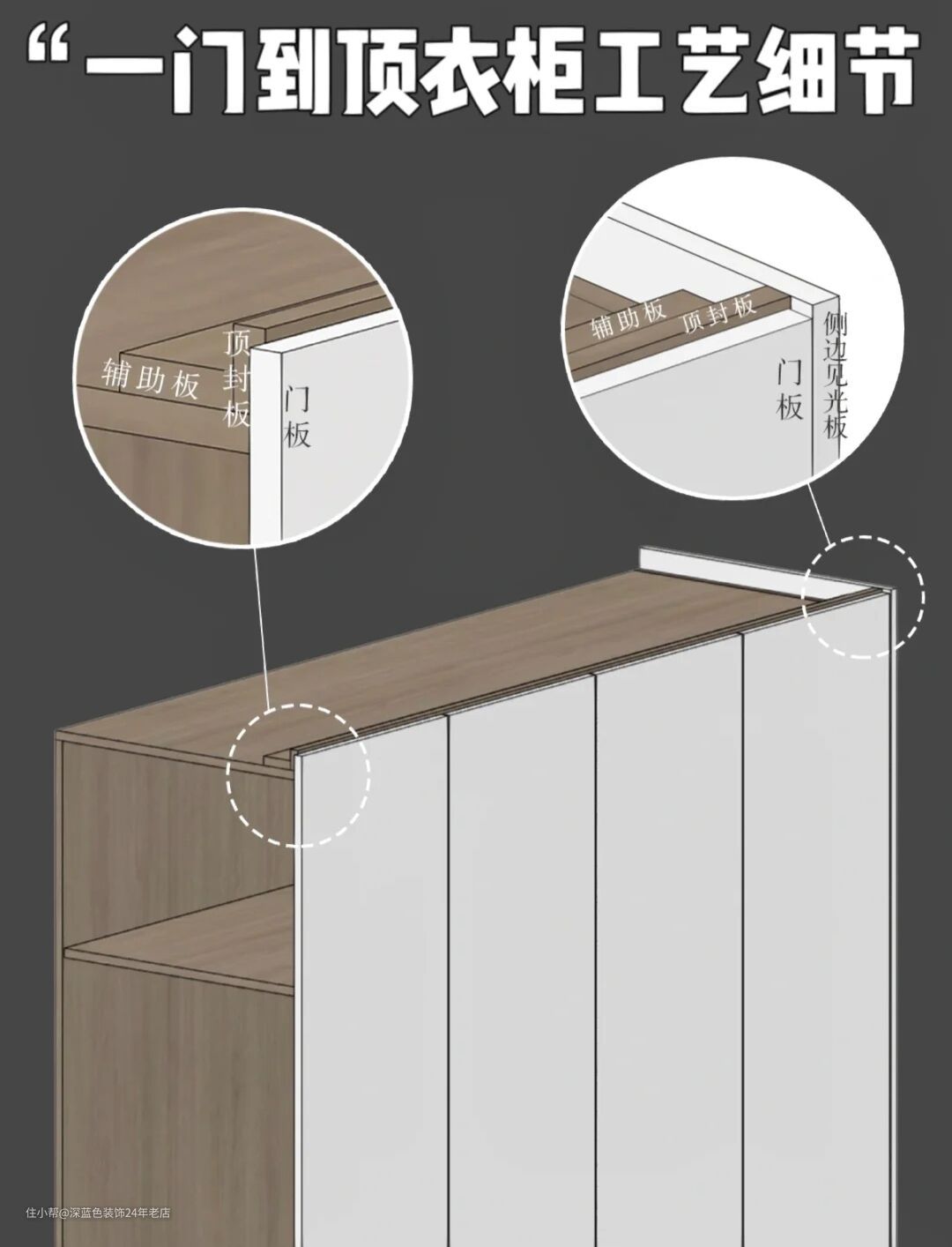 “一门到顶衣柜工艺细节

辅助板
顶封板
门板

辅助板
顶封板
门板
侧边见光板

住小帮@深蓝色装饰24年老店