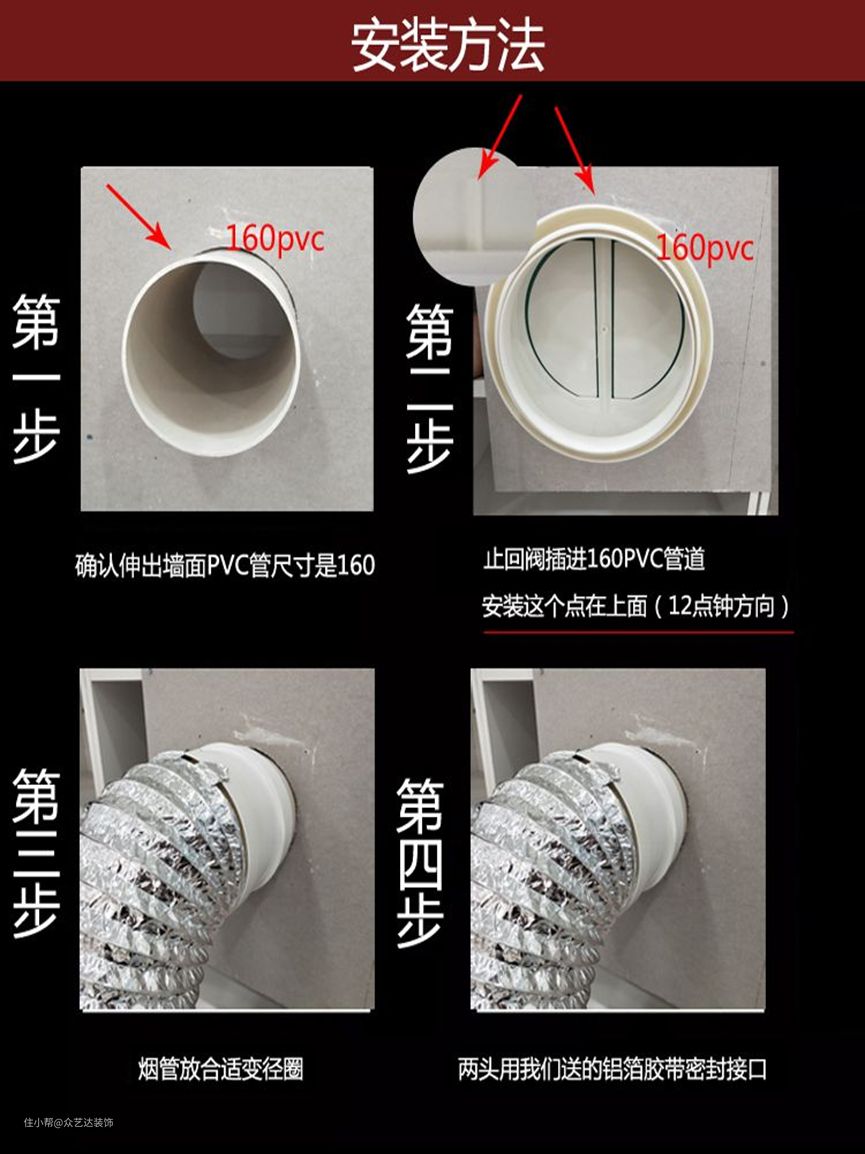 安装方法

第一步

160pvc

确认伸出墙面PVC管尺寸是160

第二步

160pvc

止回阀插进160PVC管道

安装这个点在上面（12点钟方向）

第三步

烟管放合适变径圈

第四步

两头用我们送的铝箔胶带密封接口

住小帮@众艺达装饰