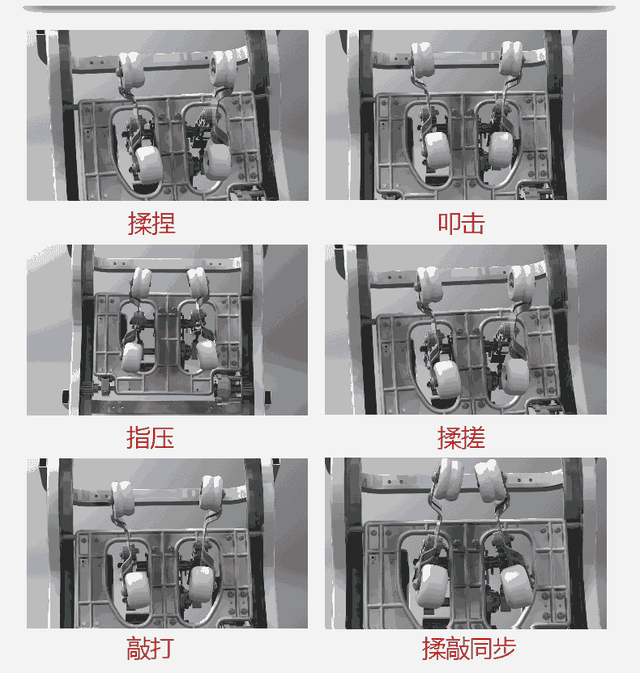 揉捏

叩击

指压

揉搓

敲打

揉敲同步