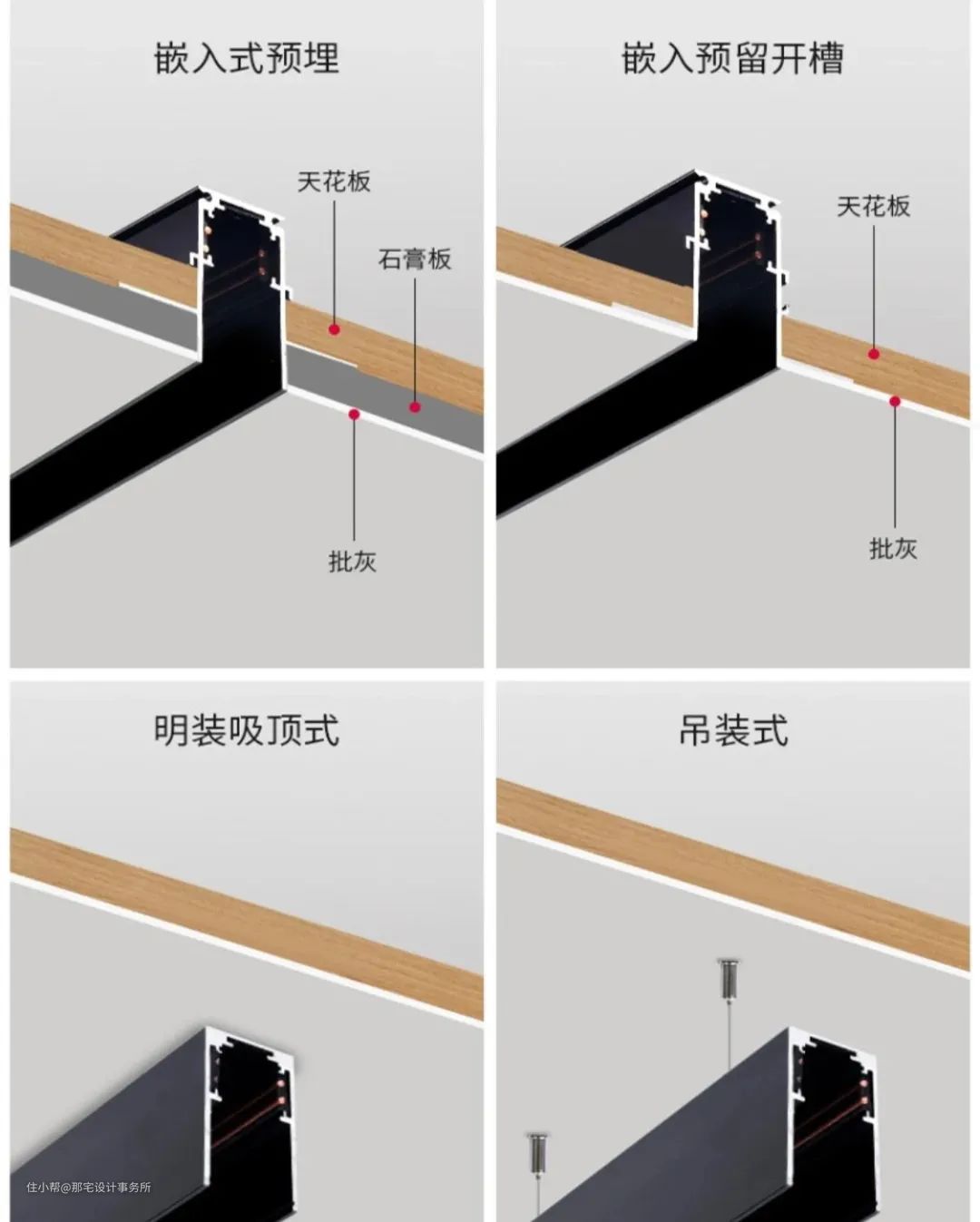 嵌入式预埋

天花板

石膏板

批灰

嵌入预留开槽

天花板

批灰

明装吸顶式

吊装式

住小帮@那宅设计事务所