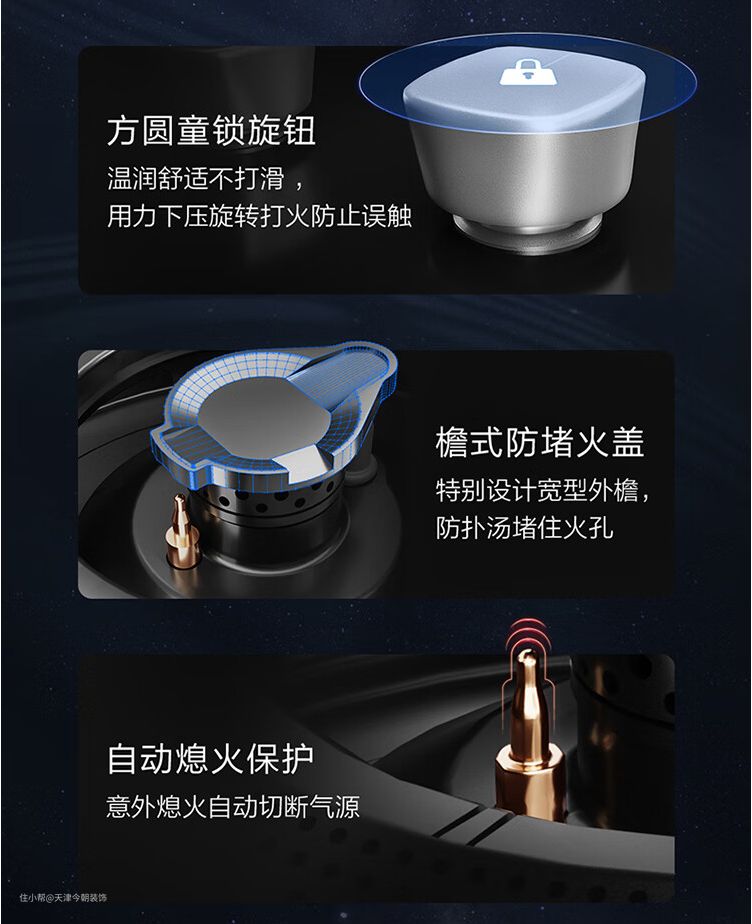 方圆童锁旋钮
温润舒适不打滑，
用力下压旋转打火防止误触

檐式防堵火盖
特别设计宽型外檐，
防扑汤堵住火孔

自动熄火保护
意外熄火自动切断气源

住小帮@天津今朝装饰