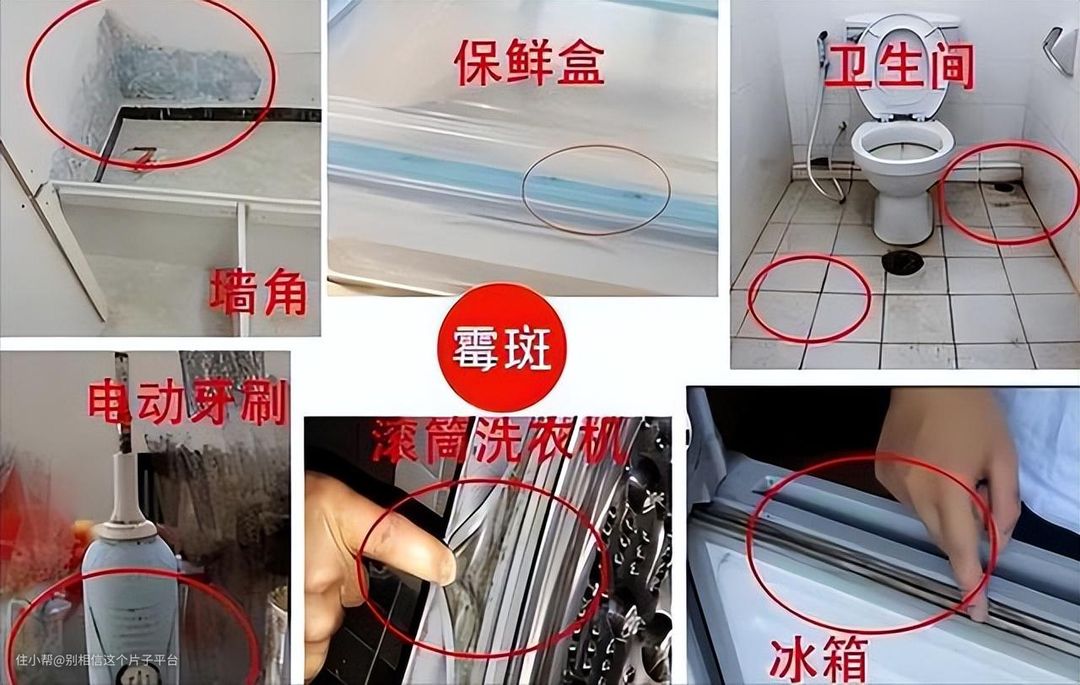 保鲜盒

卫生间

墙角

霉斑

电动牙刷

滚筒洗衣机

冰箱

住小帮@别相信这个片子平台