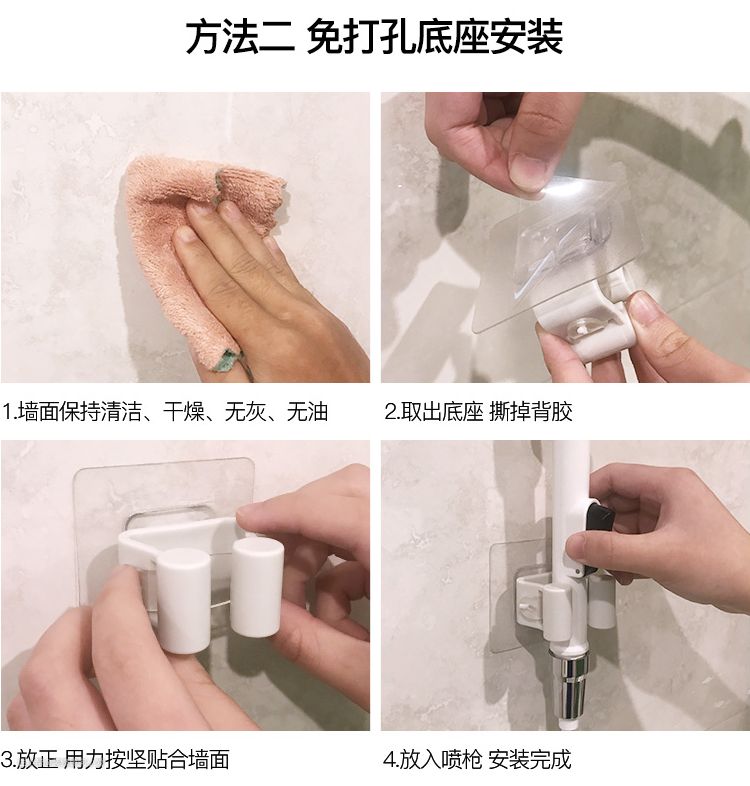 方法二 免打孔底座安装

1.墙面保持清洁、干燥、无灰、无油

2.取出底座 撕掉背胶

3.放正 用力按坚贴合墙面

4.放入喷枪 安装完成