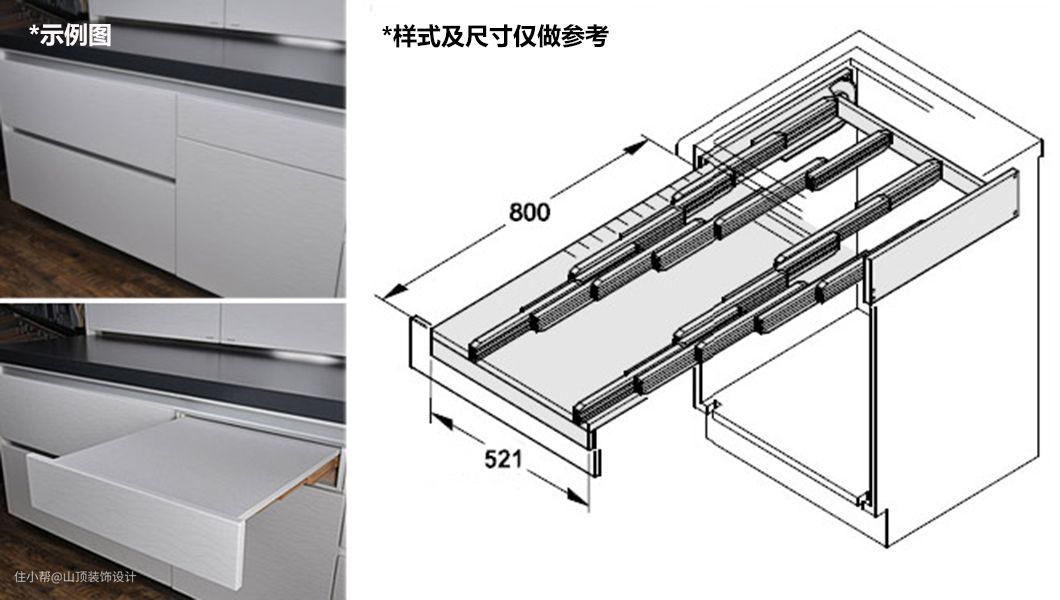 *示例图

*样式及尺寸仅做参考

800

521

住小帮@山顶装饰设计