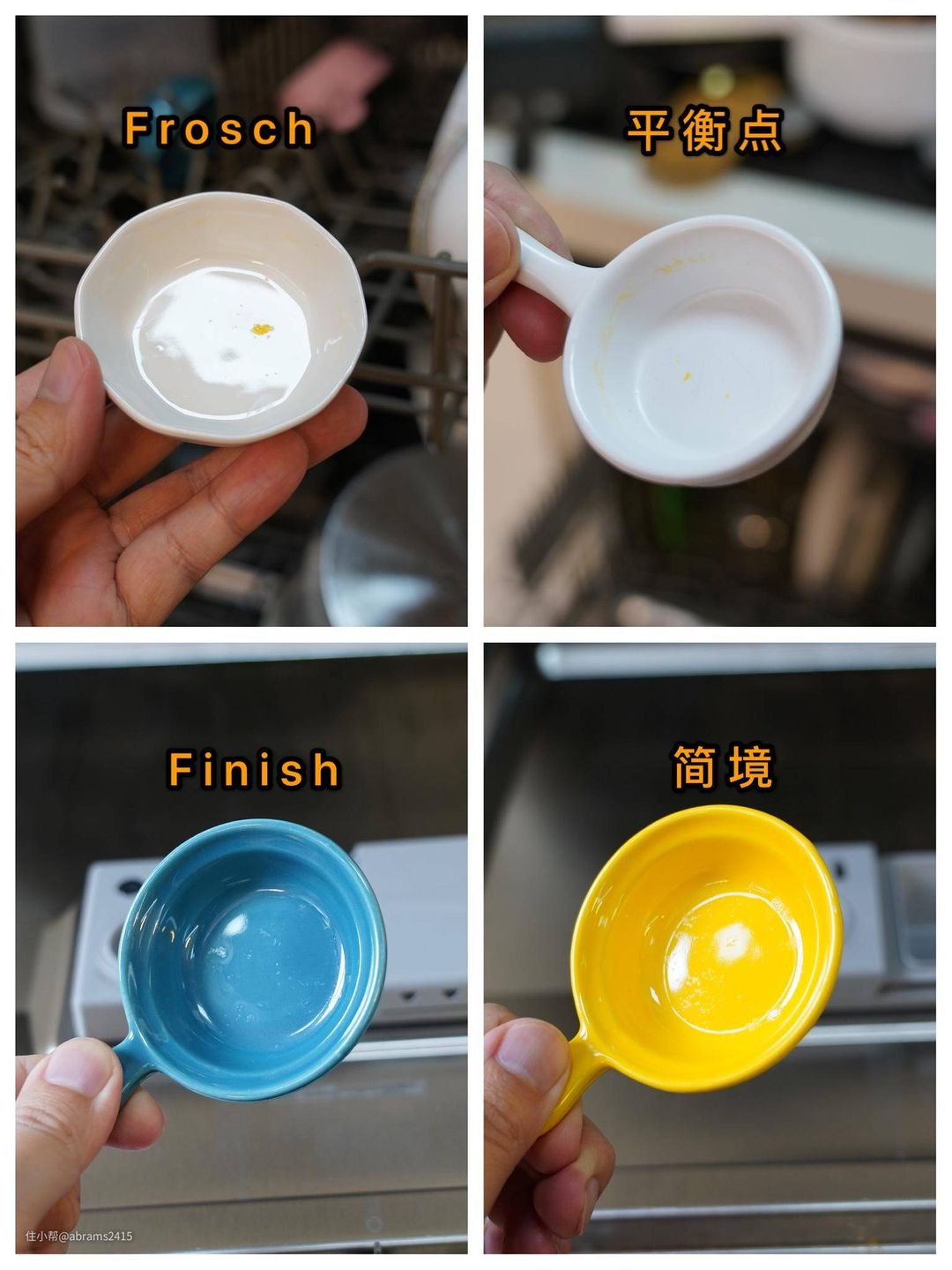 Frosch

平衡点

Finish

简境

住小帮@abrams2415